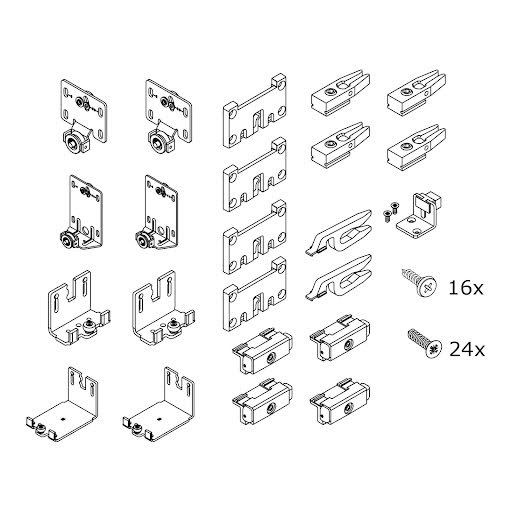 16x

24x