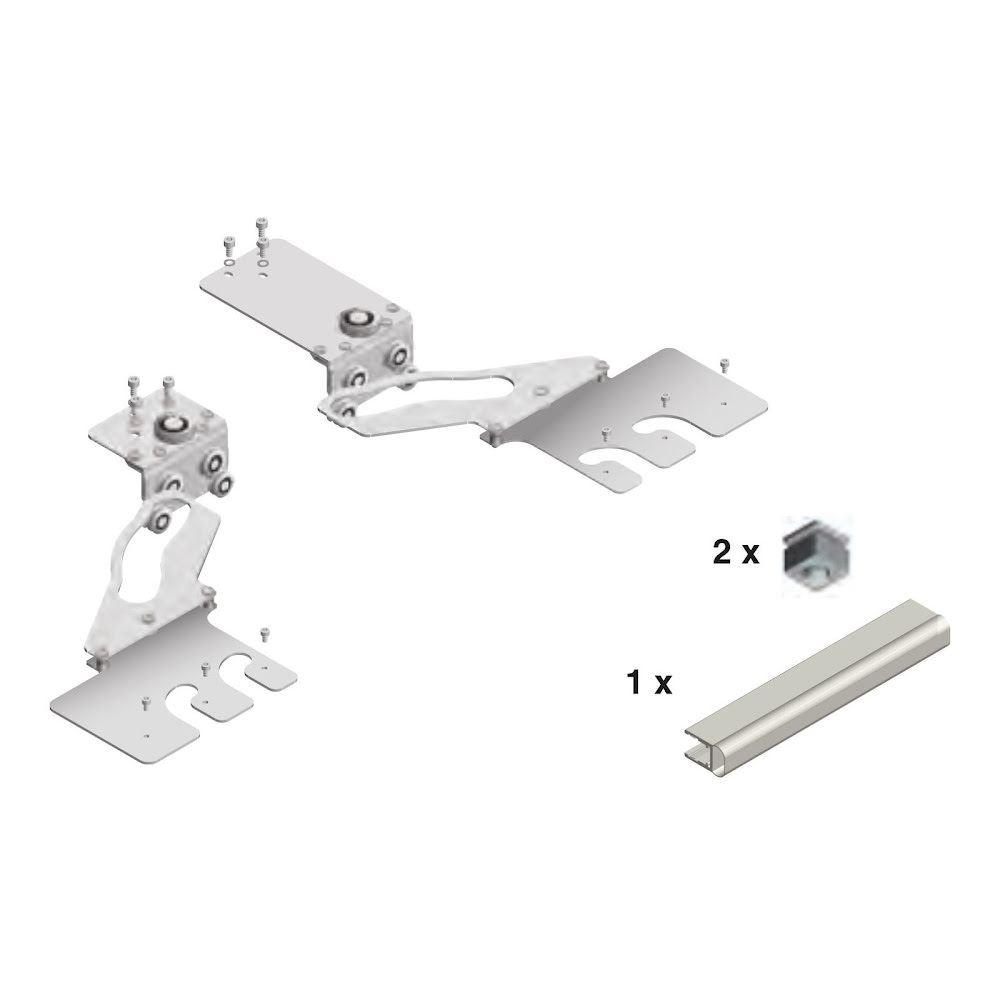 2 x

1 x